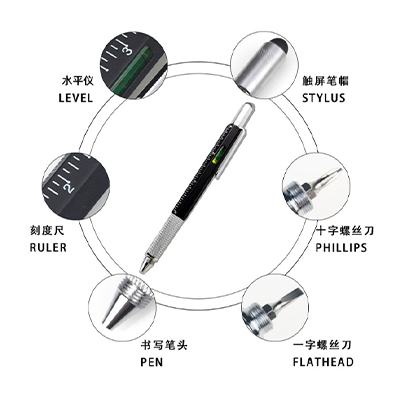 3

水平仪
LEVEL

触屏笔帽
STYLUS

2

刻度尺
RULER

十字螺丝刀
PHILLIPS

书写笔头
PEN

一字螺丝刀
FLATHEAD